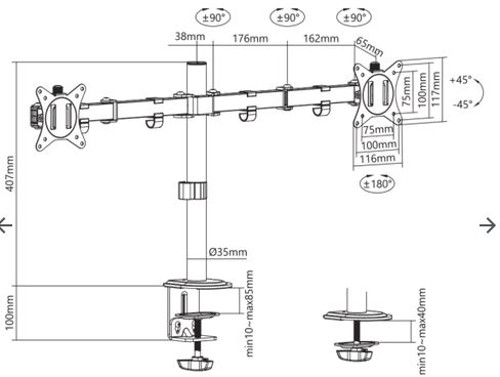 ±90°
±90°
±90°
38mm
176mm
162mm
65mm
+45°
-45°
75mm
100mm
117mm
75mm
100mm
116mm
±180°
407mm
Ø35mm
100mm
min10~max85mm
min10~max40mm